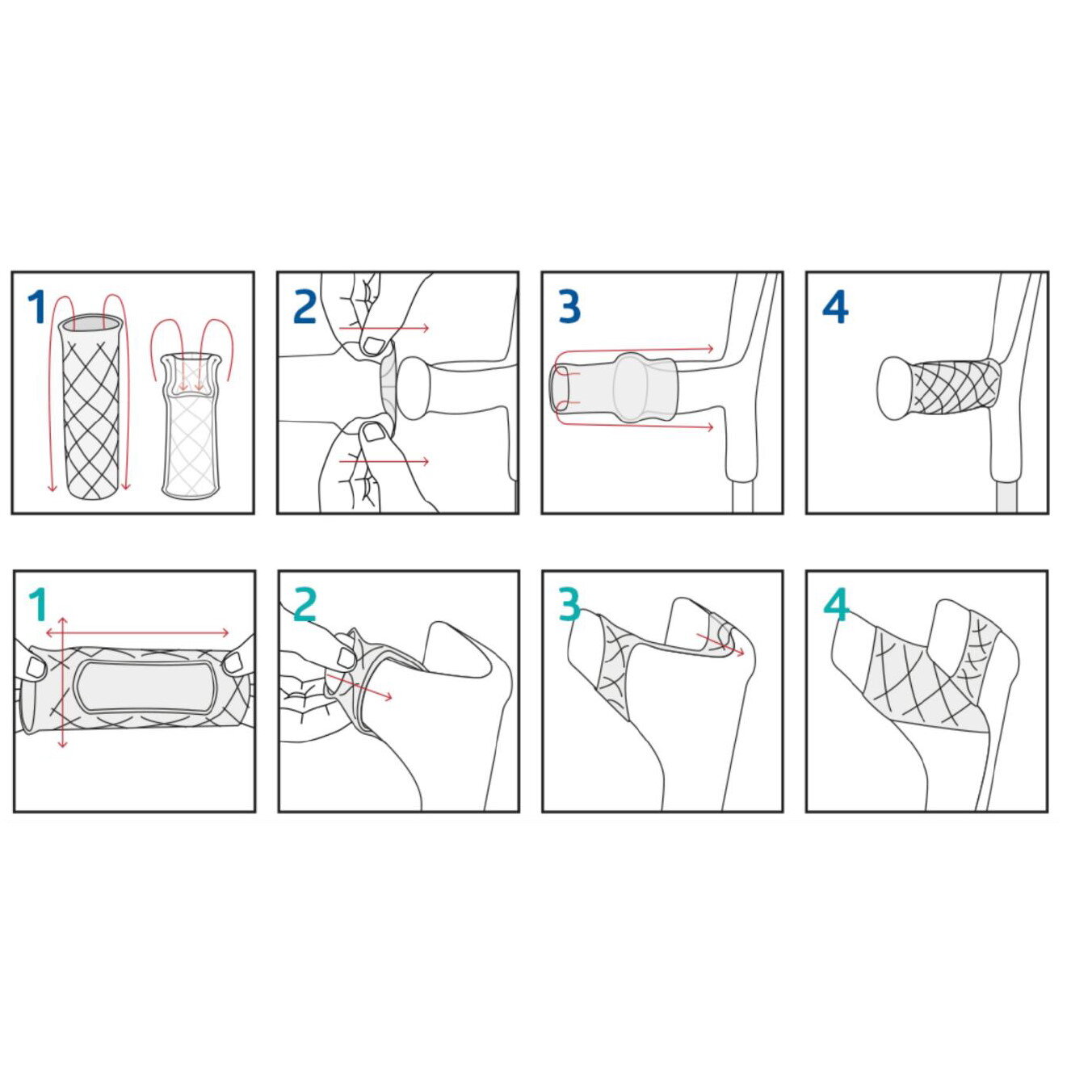 1

2

3

4

1

2

3

4